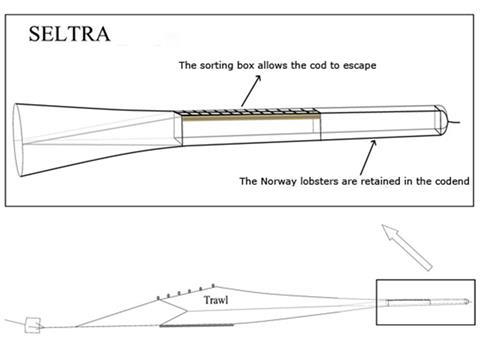 SELTRA

The sorting box allows the cod to escape

The Norway lobsters are retained in the codend

Trawl